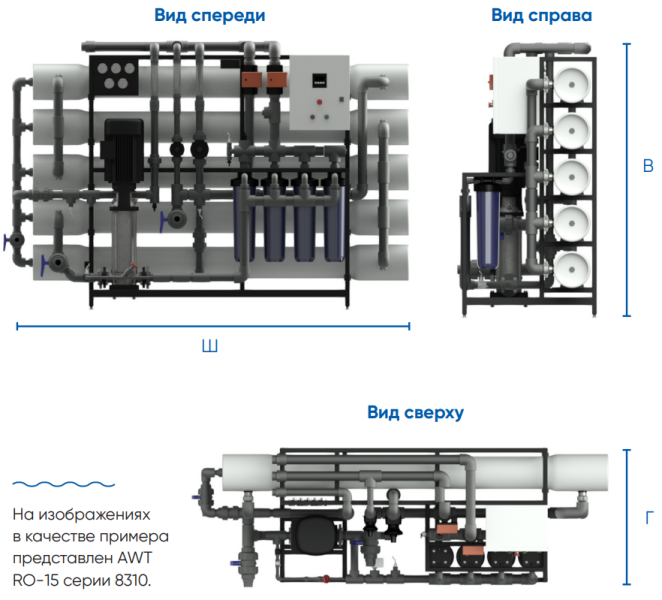 Вид спереди

Вид справа

В

Ш

Вид сверху

Г

На изображениях в качестве примера представлен AWT RO-15 серии 8310.